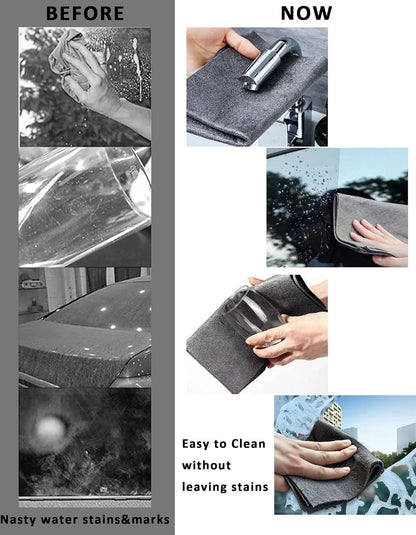 BEFORE

Nasty water stains&marks

NOW

Easy to Clean without leaving stains